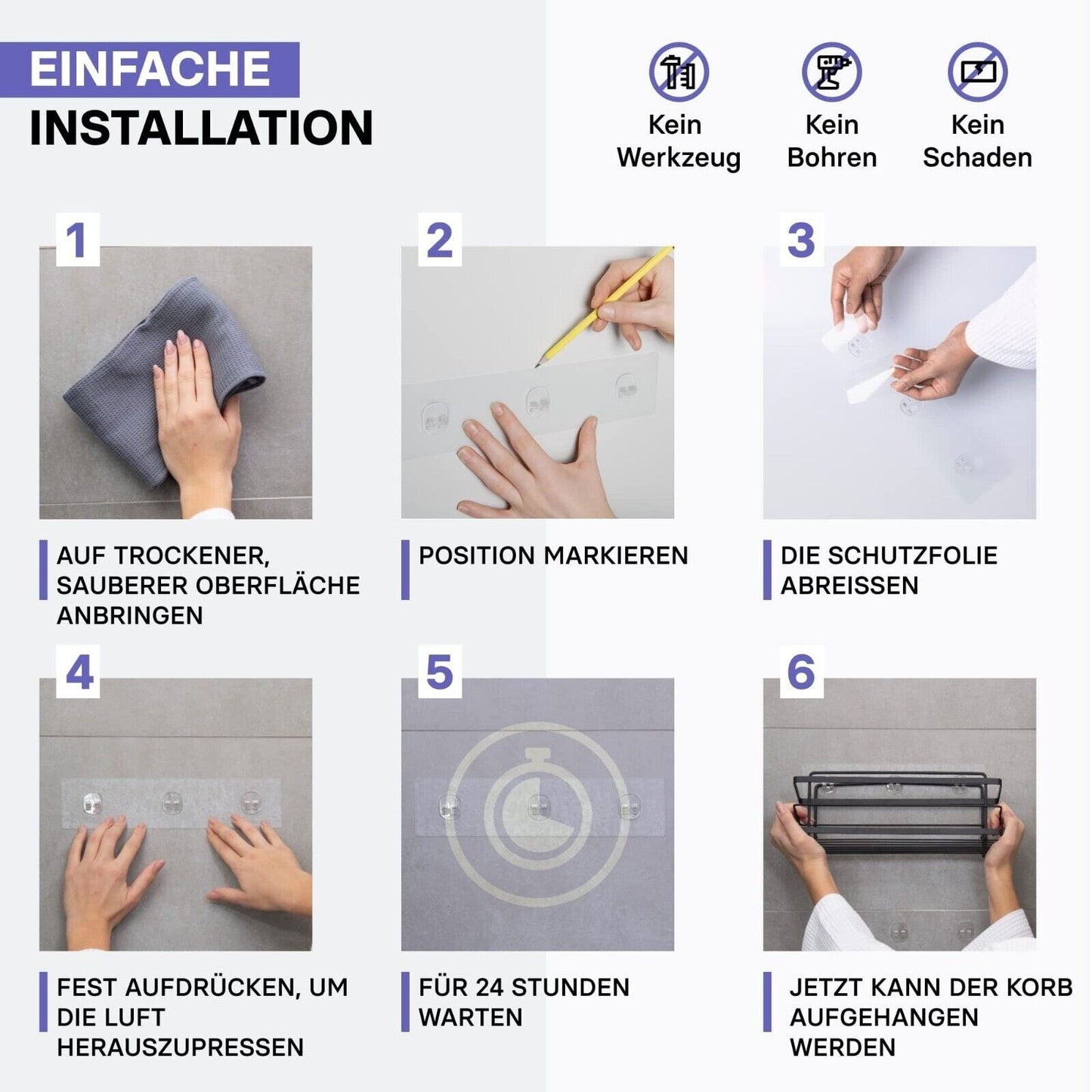 EINFACHE INSTALLATION

Kein Werkzeug

Kein Bohren

Kein Schaden

1

AUF TROCKENER, SAUBERER OBERFLÄCHE ANBRINGEN

2

POSITION MARKIEREN

3

DIE SCHUTZFOLIE ABREISSEN

4

FEST AUFDRÜCKEN, UM DIE LUFT HERAUSZUPRESSEN

5

FÜR 24 STUNDEN WARTEN

6

JETZT KANN DER KORB AUFGEHANGEN WERDEN